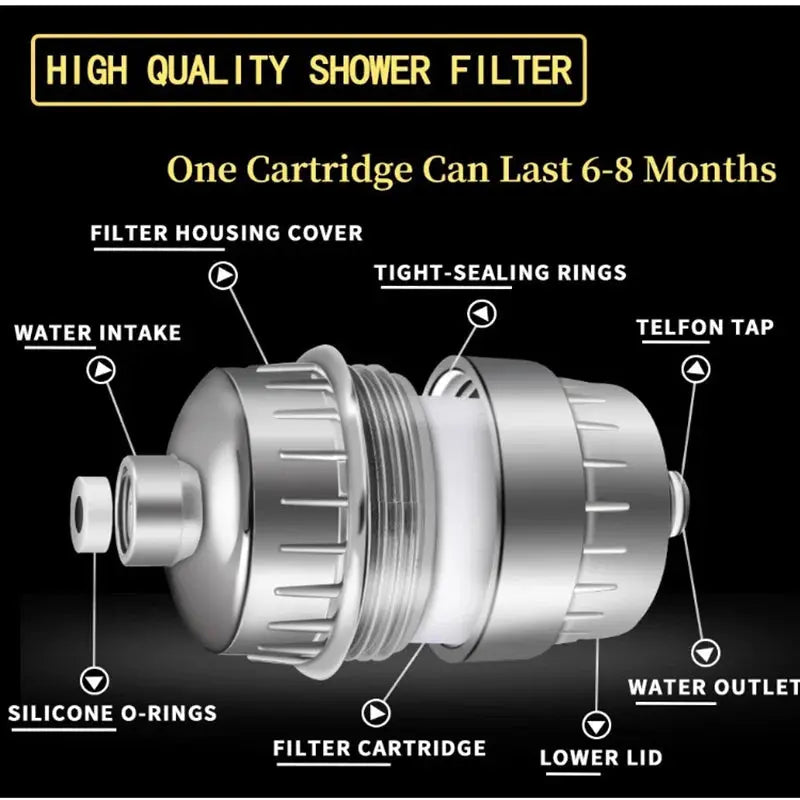 HIGH QUALITY SHOWER FILTER

One Cartridge Can Last 6-8 Months

FILTER HOUSING COVER

TIGHT-SEALING RINGS

WATER INTAKE

TELFON TAP

SILICONE O-RINGS

FILTER CARTRIDGE

LOWER LID

WATER OUTLET