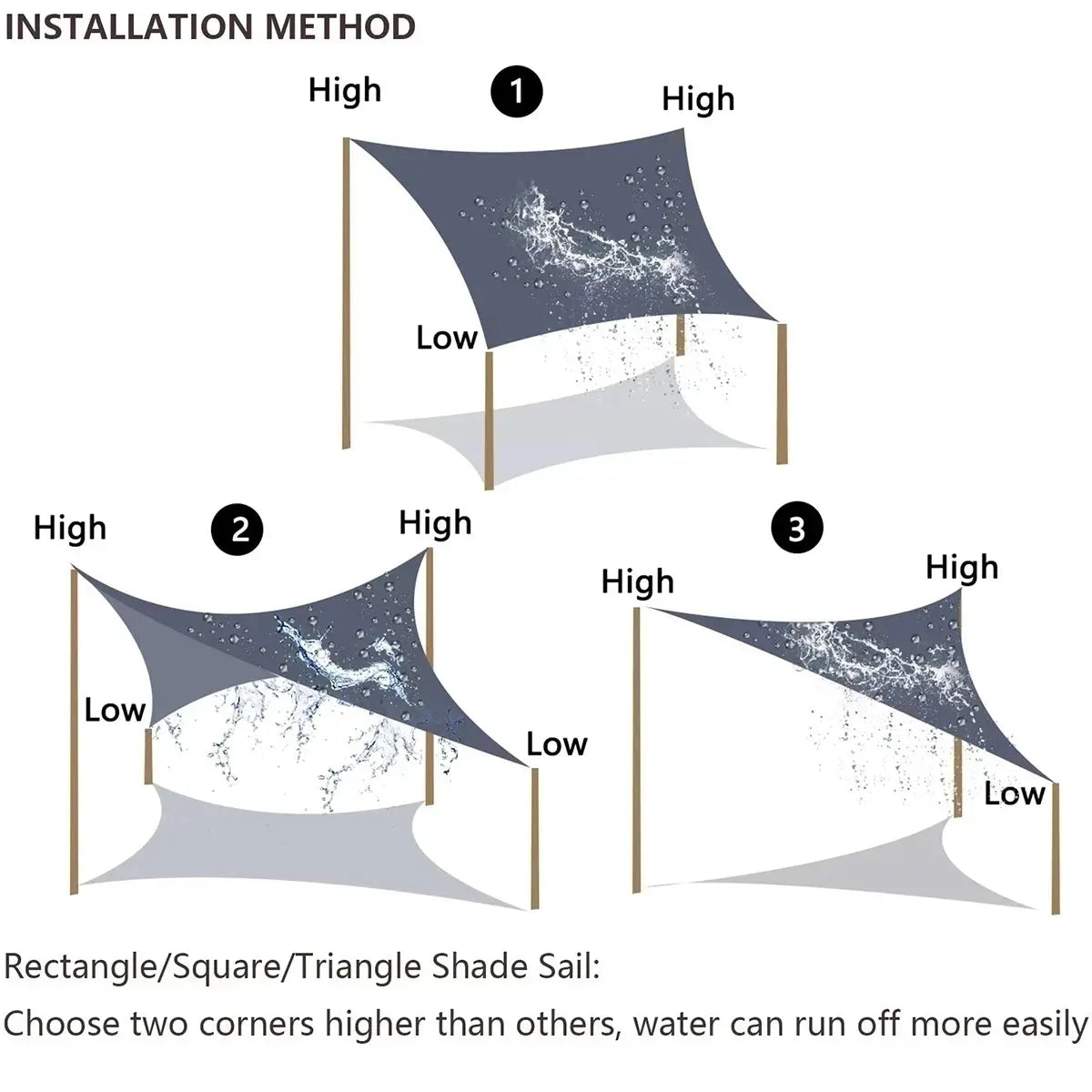 INSTALLATION METHOD

High
1
High
Low

High
2
High
Low
Low

3
High
High
Low

Rectangle/Square/Triangle Shade Sail:
Choose two corners higher than others, water can run off more easily