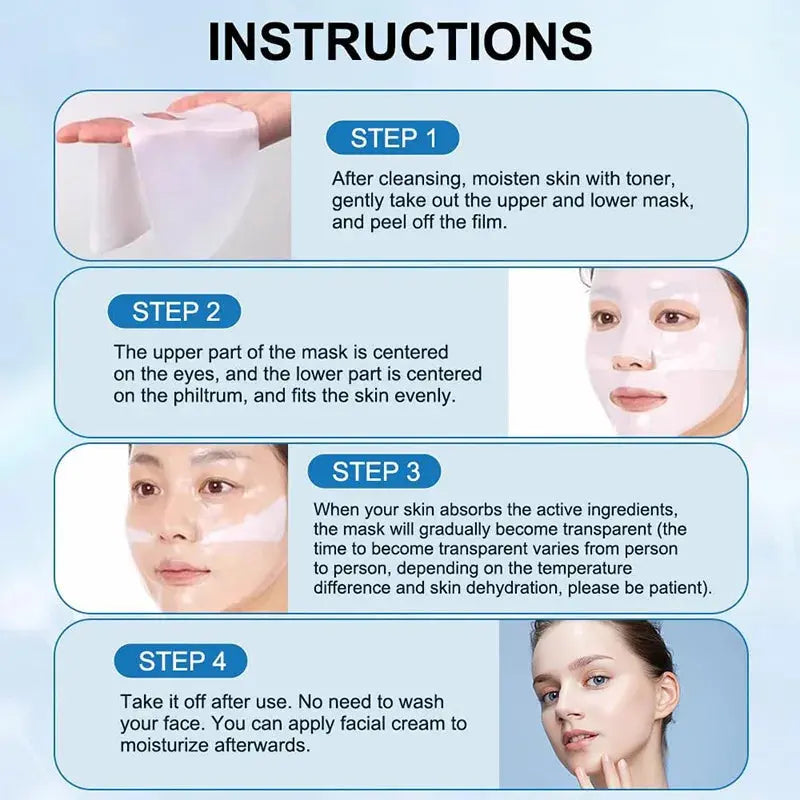 INSTRUCTIONS

STEP 1

After cleansing, moisten skin with toner, gently take out the upper and lower mask, and peel off the film.

STEP 2

The upper part of the mask is centered on the eyes, and the lower part is centered on the philtrum, and fits the skin evenly.

STEP 3

When your skin absorbs the active ingredients, the mask will gradually become transparent (the time to become transparent varies from person to person, depending on the temperature difference and skin dehydration, please be patient).

STEP 4

Take it off after use. No need to wash your face. You can apply facial cream to moisturize afterwards.