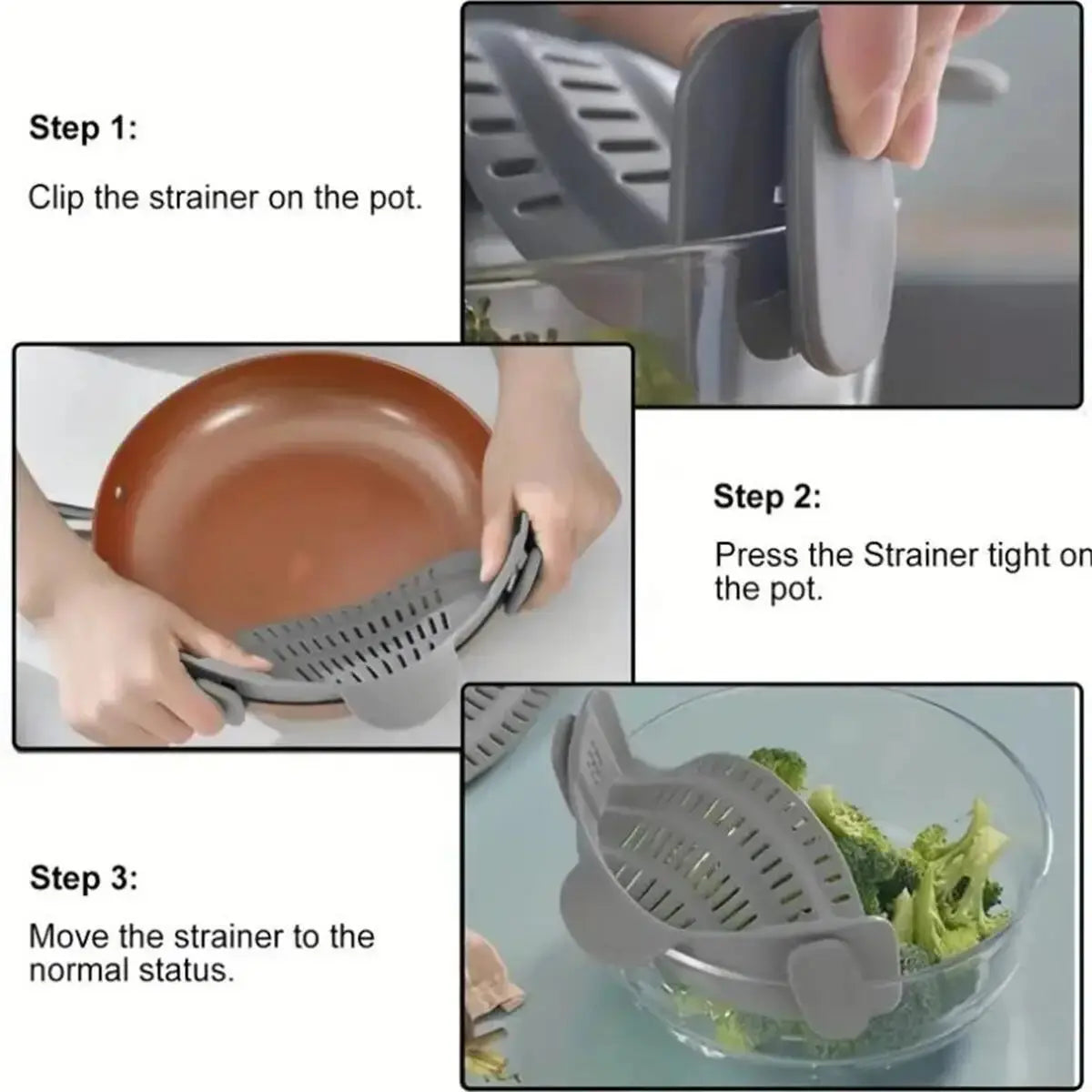 Step 1:

Clip the strainer on the pot.

Step 2:

Press the Strainer tight on the pot.

Step 3:

Move the strainer to the normal status.