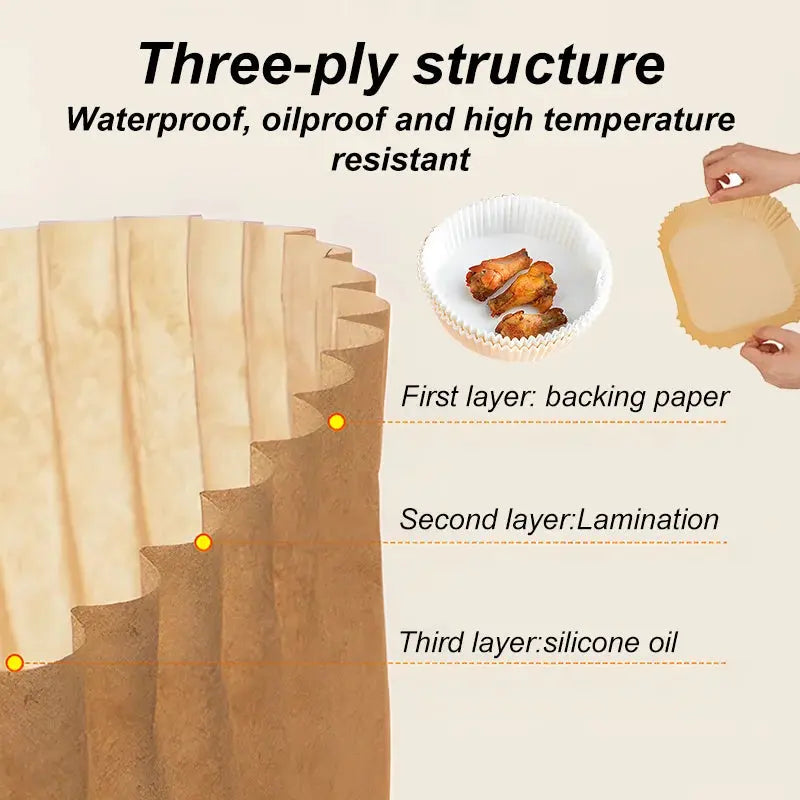 Three-ply structure

Waterproof, oilproof and high temperature resistant

First layer: backing paper

Second layer:Lamination

Third layer:silicone oil