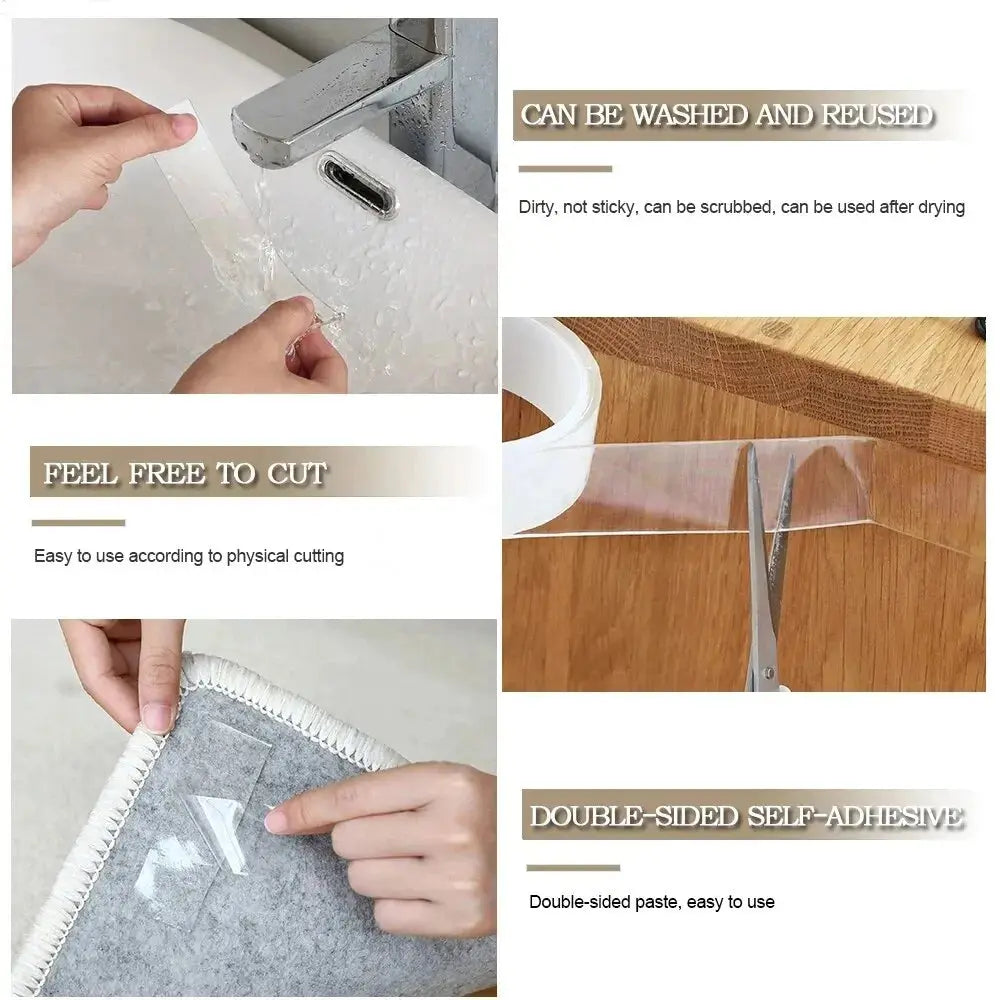 CAN BE WASHED AND REUSED

Dirty, not sticky, can be scrubbed, can be used after drying

FEEL FREE TO CUT

Easy to use according to physical cutting

DOUBLE-SIDED SELF-ADHESIVE

Double-sided paste, easy to use