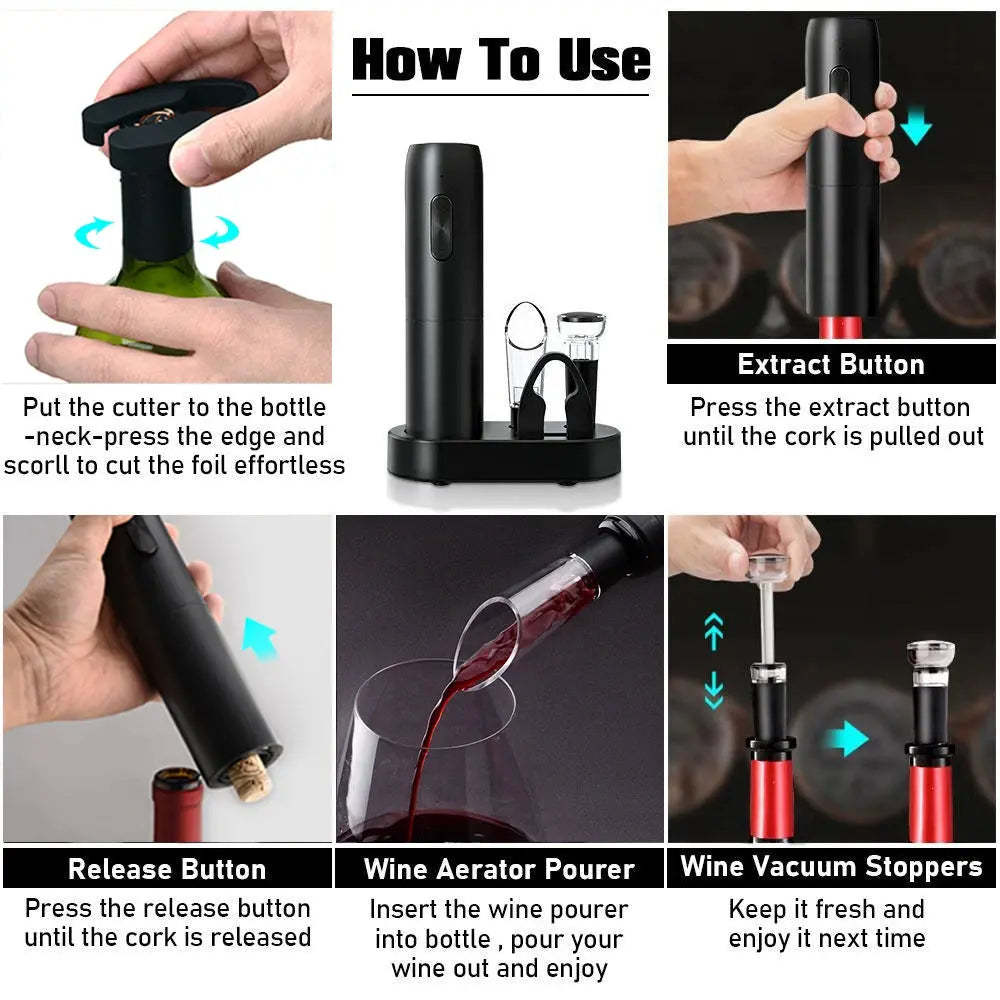 How To Use

Put the cutter to the bottle -neck-press the edge and scorll to cut the foil effortless

Extract Button

Press the extract button until the cork is pulled out

Release Button

Press the release button until the cork is released

Wine Aerator Pourer

Insert the wine pourer into bottle , pour your wine out and enjoy

Wine Vacuum Stoppers

Keep it fresh and enjoy it next time