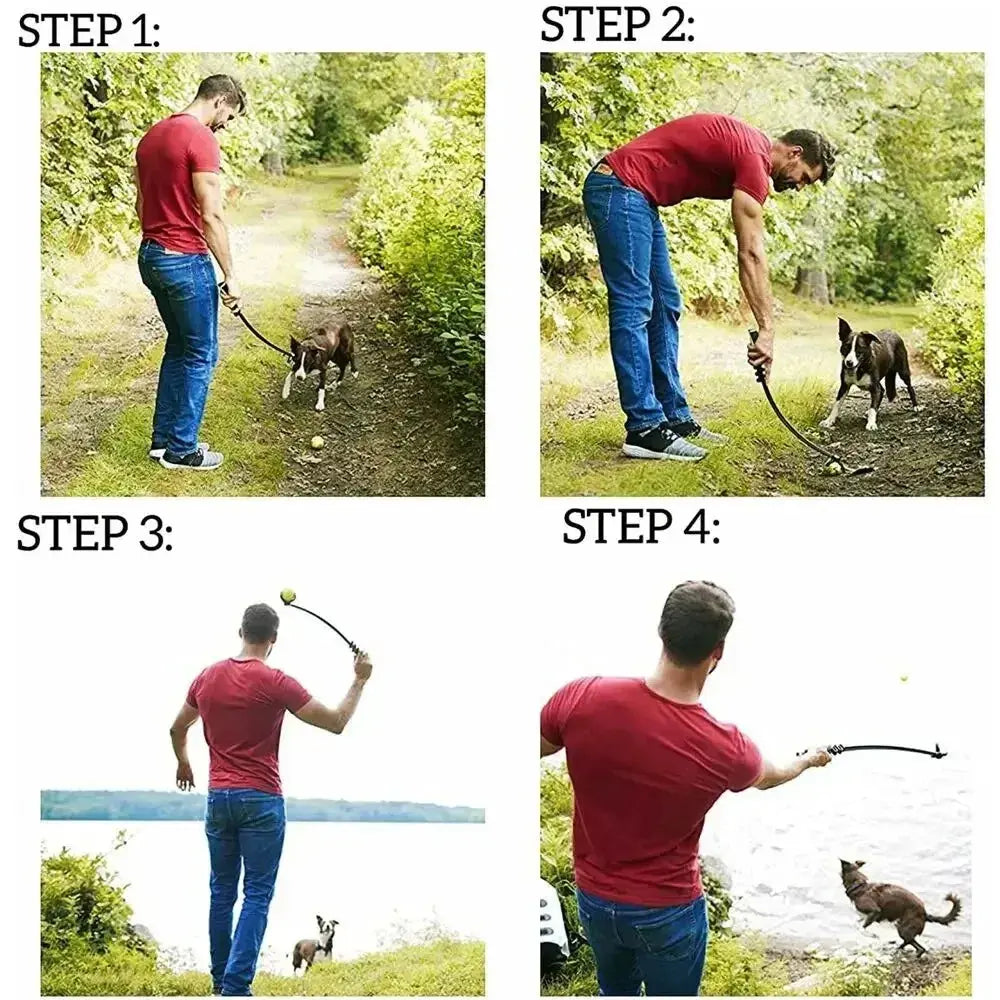 STEP 1:

STEP 2:

STEP 3:

STEP 4: