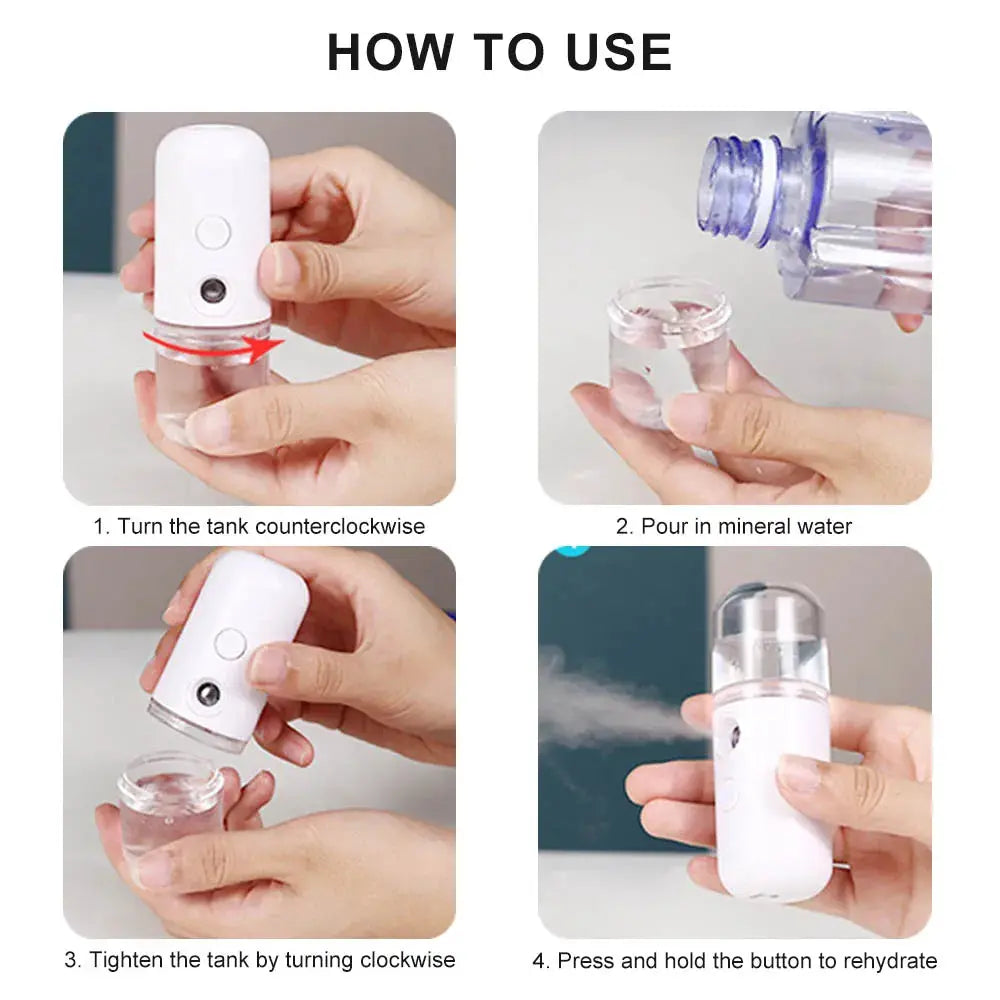 HOW TO USE

1. Turn the tank counterclockwise

2. Pour in mineral water

3. Tighten the tank by turning clockwise

4. Press and hold the button to rehydrate